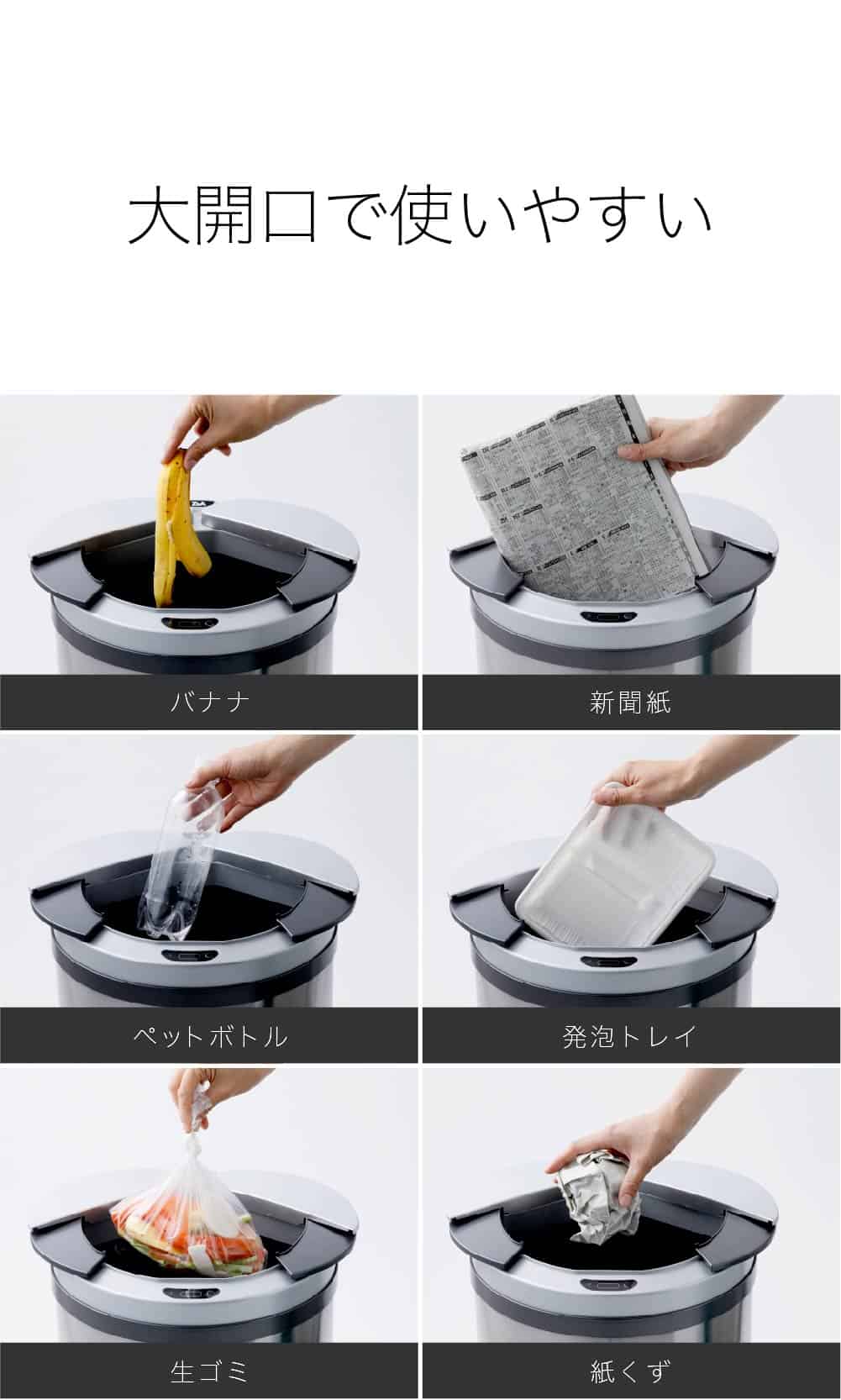 大開口で使いやすい

バナナ

新聞紙

ペットボトル

発泡トレイ

生ゴミ

紙くず